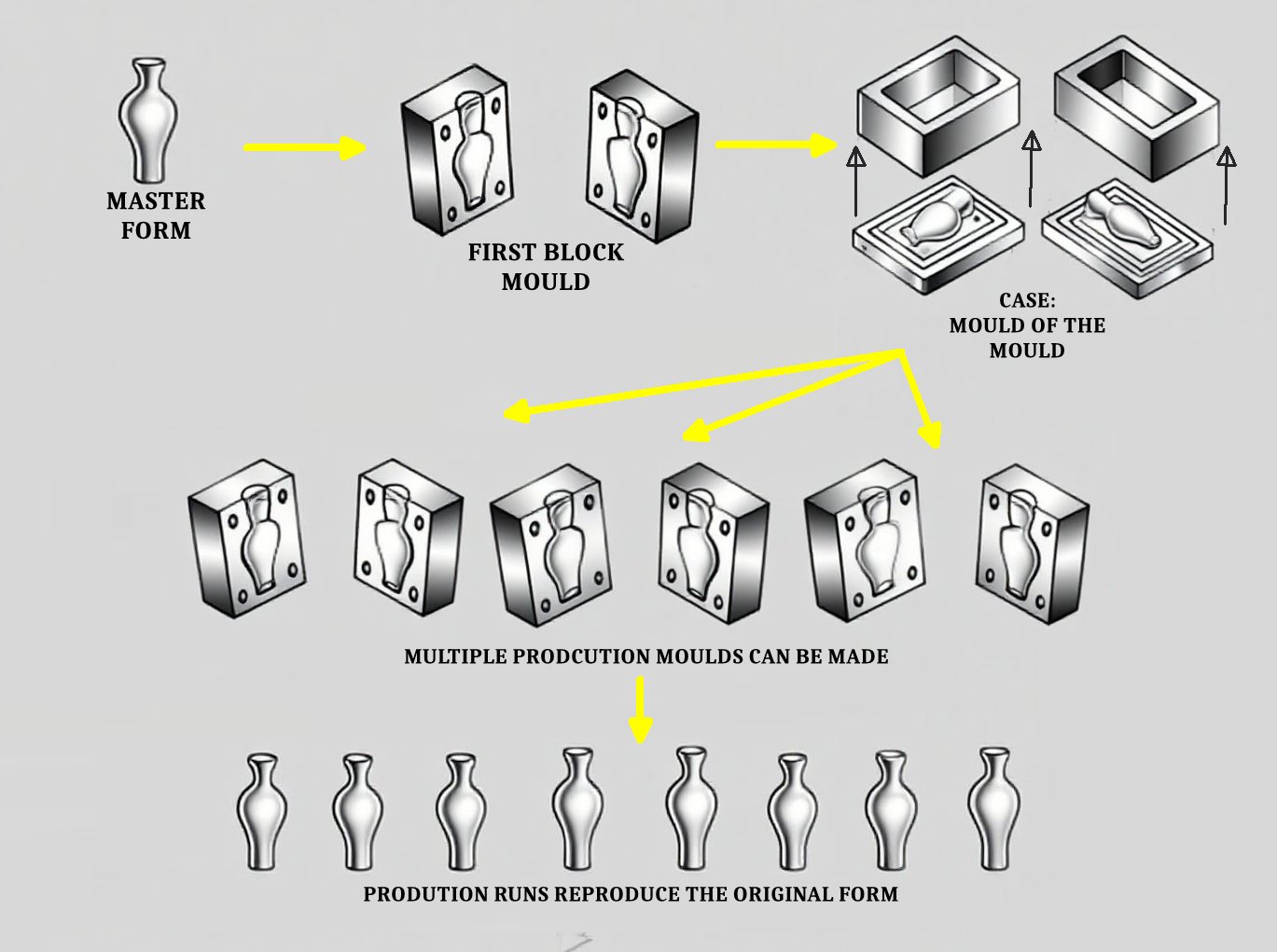 MASTER FORM

FIRST BLOCK MOULD

CASE: MOULD OF THE MOULD

MULTIPLE PRODCUTION MOULDS CAN BE MADE

PRODUTION RUNS REPRODUCE THE ORIGINAL FORM