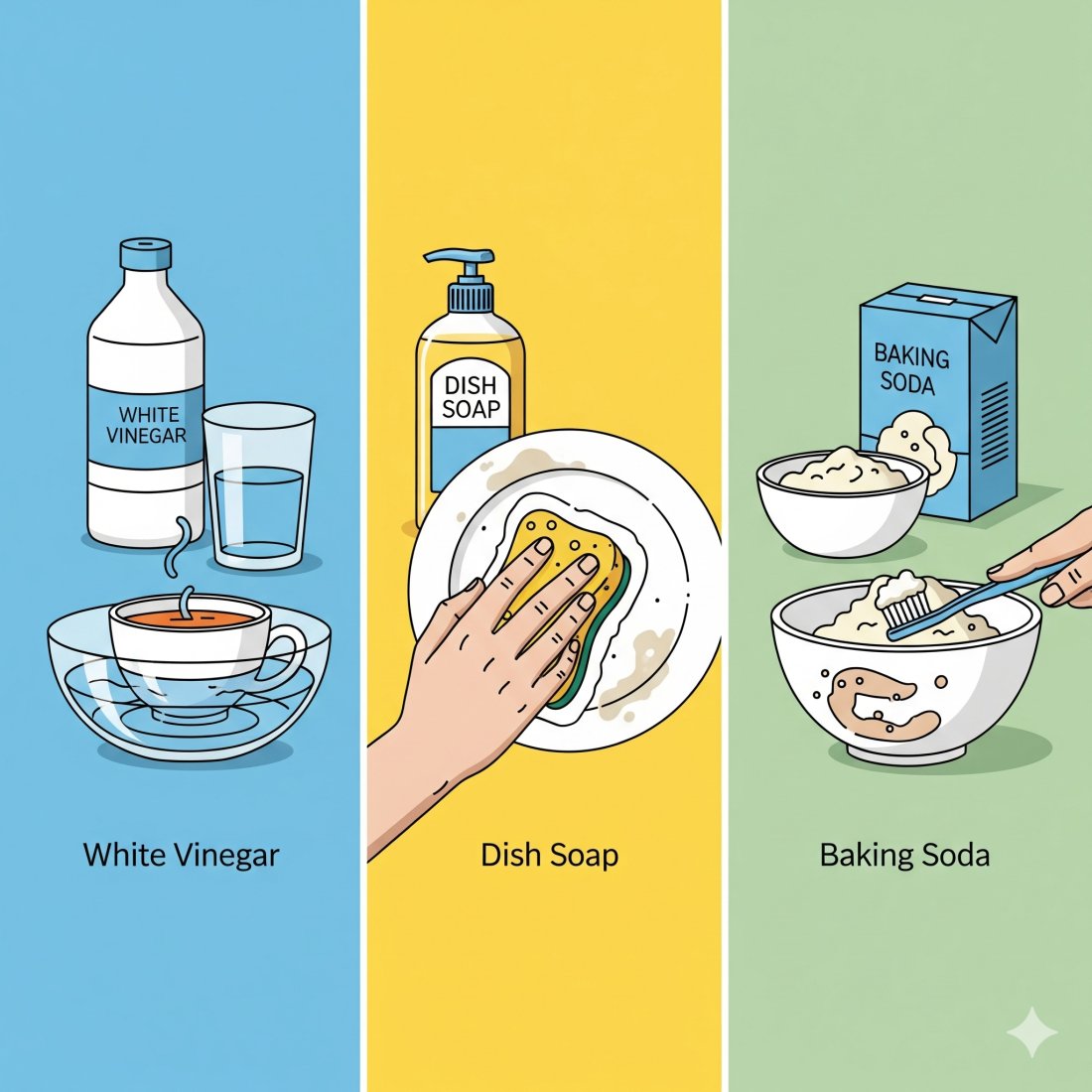 WHITE VINEGAR

White Vinegar

DISH SOAP

Dish Soap

BAKING SODA

Baking Soda